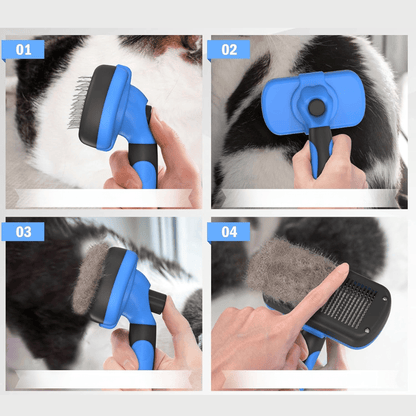 01

02

03

04